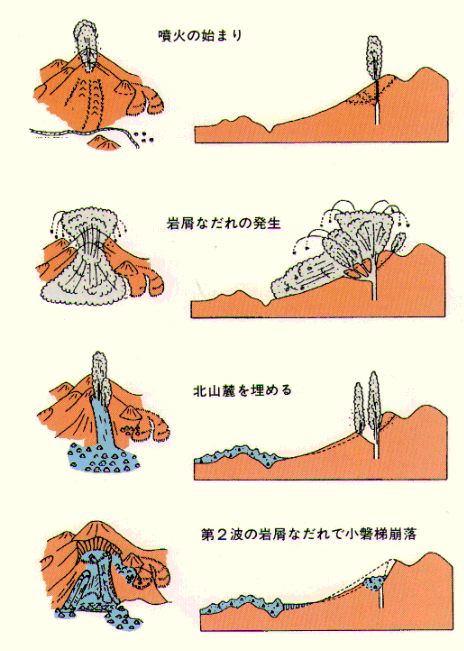 噴火の始まり

岩屑なだれの発生

北山麓を埋める

第２波の岩屑なだれで小磐梯崩落